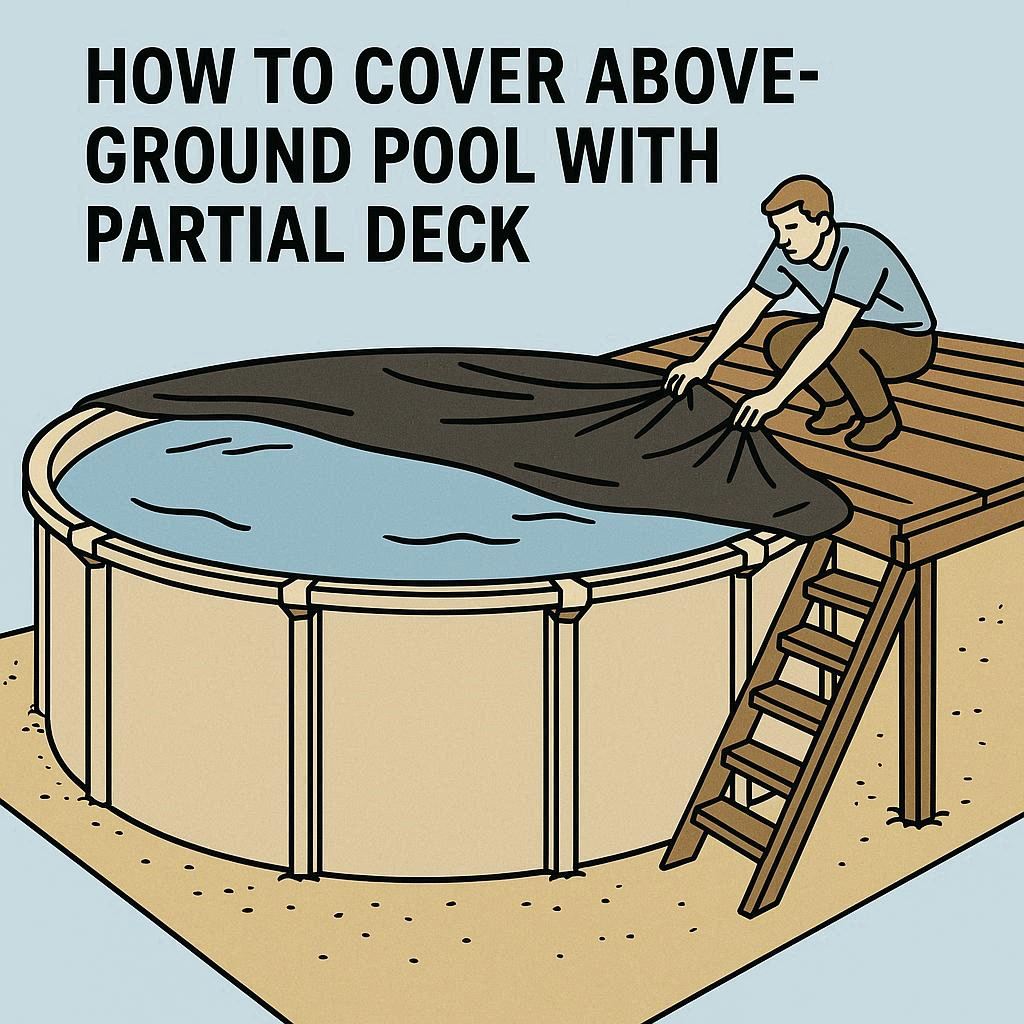 HOW TO COVER ABOVE-GROUND POOL WITH PARTIAL DECK